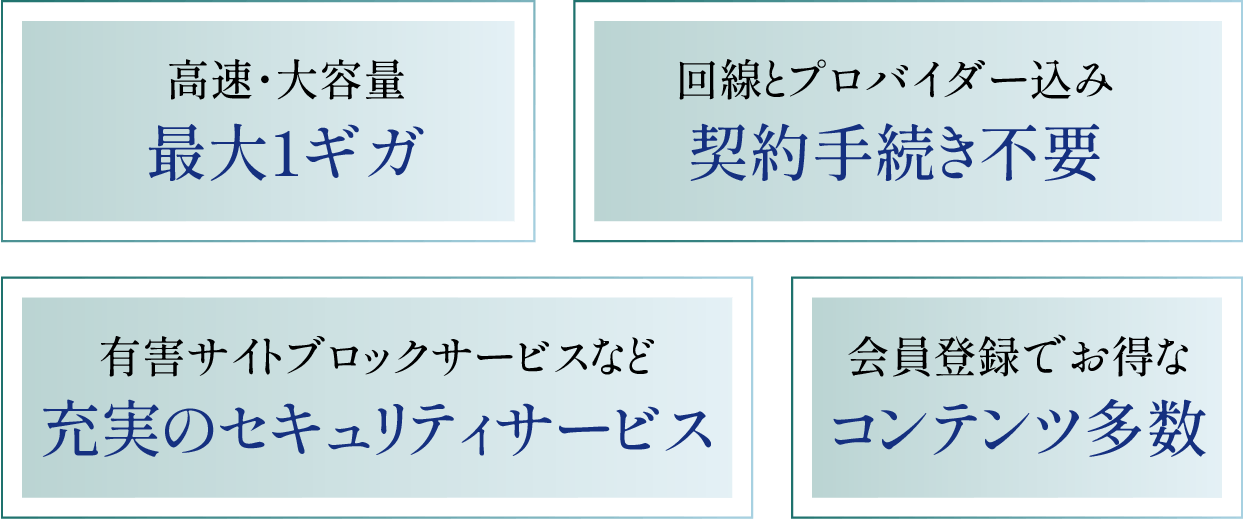 高速・大容量
最大1ギガ

回線とプロバイダー込み
契約手続き不要

有害サイトブロックサービスなど
充実のセキュリティサービス

会員登録でお得な
コンテンツ多数